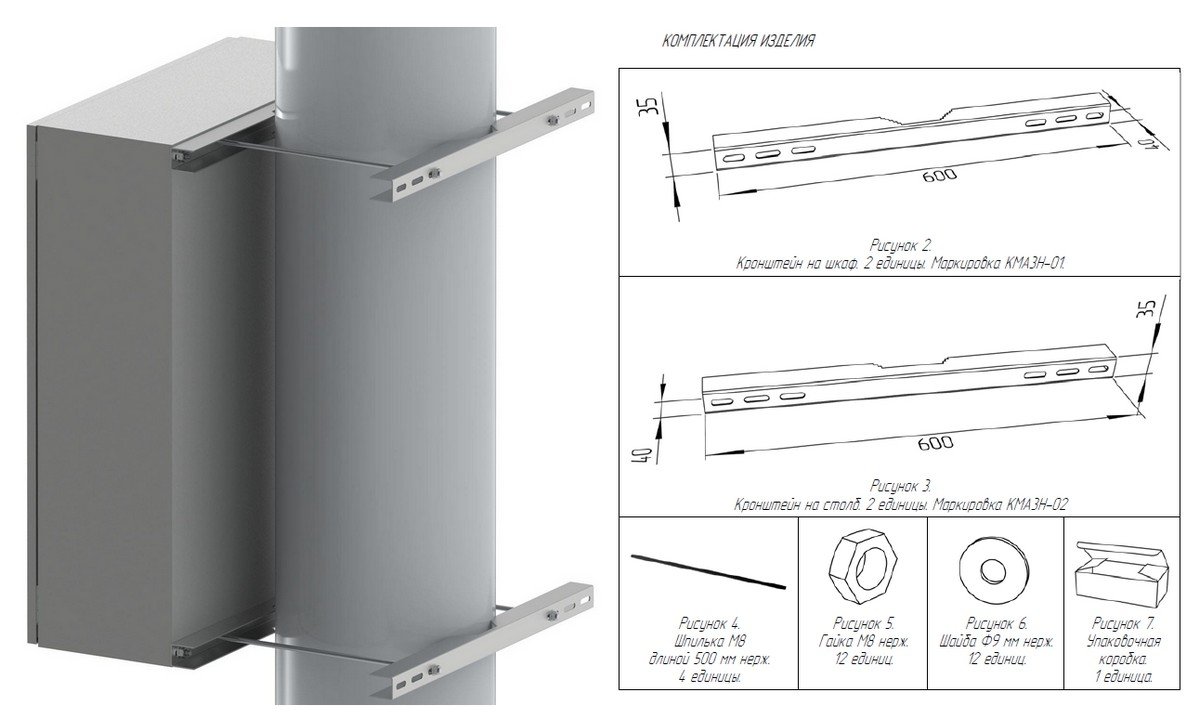 КОМПЛЕКТАЦИЯ ИЗДЕЛИЯ

35

40

600

Рисунок 2.
Кронштейн на шкаф. 2 единицы. Маркировка КМАЗН-01.

35

40

600

Рисунок 3.
Кронштейн на столб. 2 единицы. Маркировка КМАЗН-02

Рисунок 4.
Шпилька М8
длиной 500 мм нерж.
4 единицы.

Рисунок 5.
Гайка М8 нерж.
12 единиц.

Рисунок 6.
Шайба Ф9 мм нерж.
12 единиц.

Рисунок 7.
Упаковочная
коробка.
1 единица.